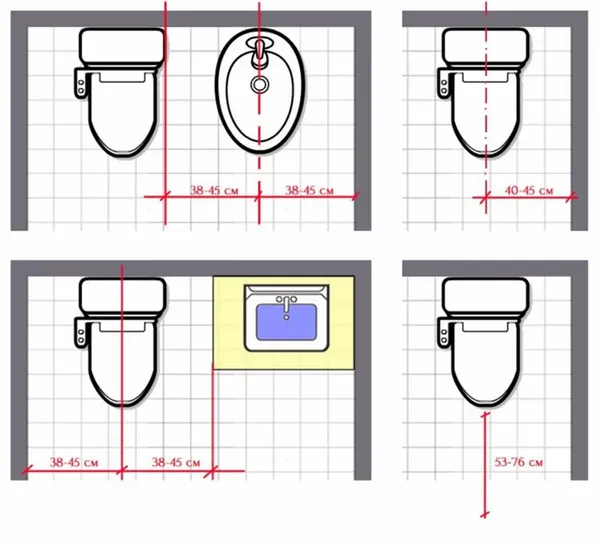 38-45 см
38-45 см
40-45 см
38-45 см
38-45 см
53-76 см