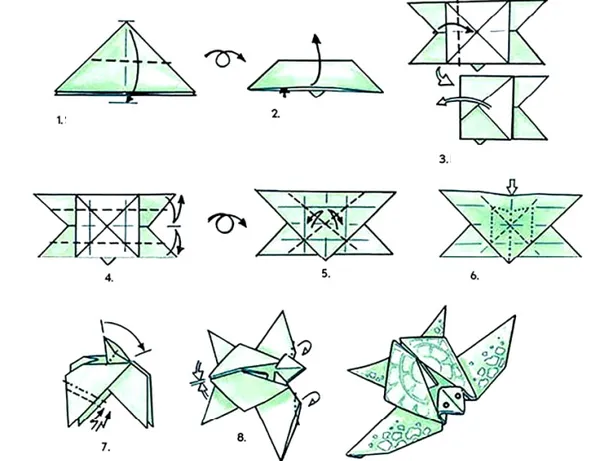 1.

2.

3.

4.

5.

6.

7.

8.