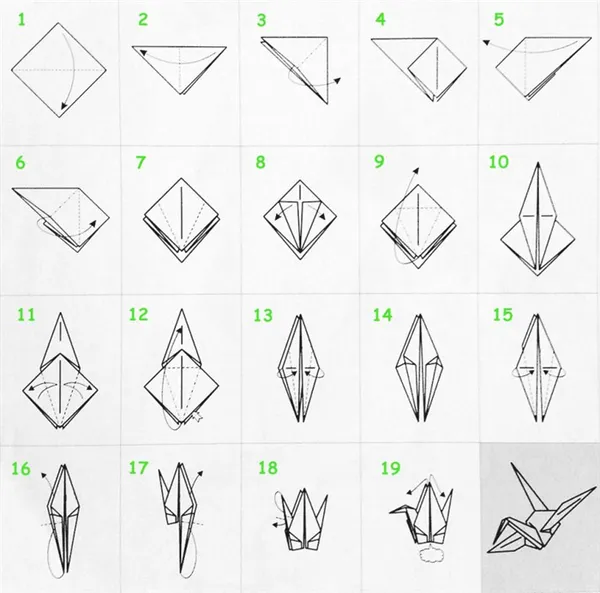 1

2

3

4

5

6

7

8

9

10

11

12

13

14

15

16

17

18

19